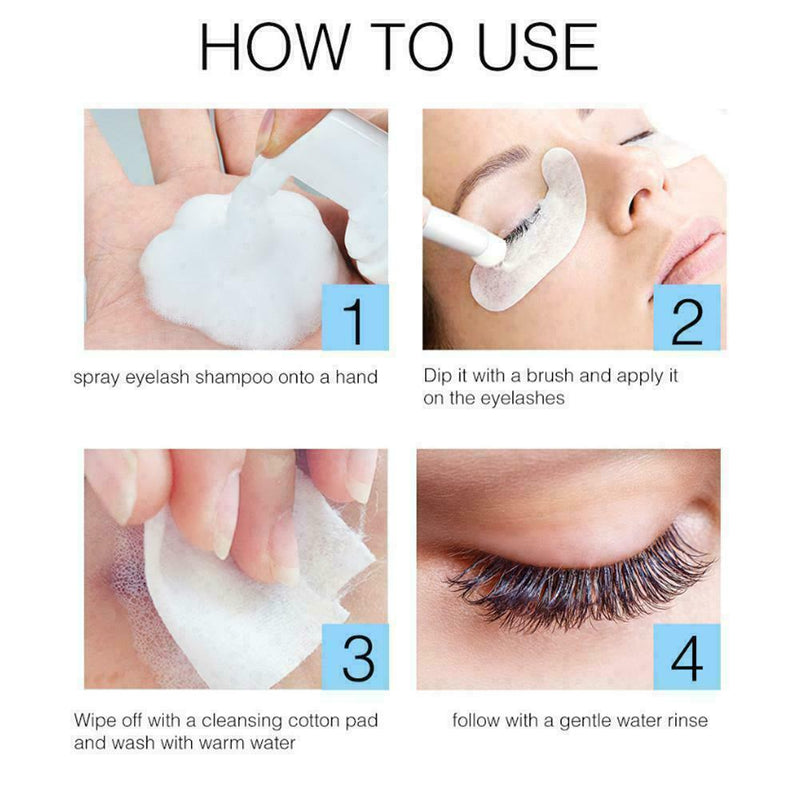 HOW TO USE

1

spray eyelash shampoo onto a hand

2

Dip it with a brush and apply it on the eyelashes

3

Wipe off with a cleansing cotton pad and wash with warm water

4

follow with a gentle water rinse