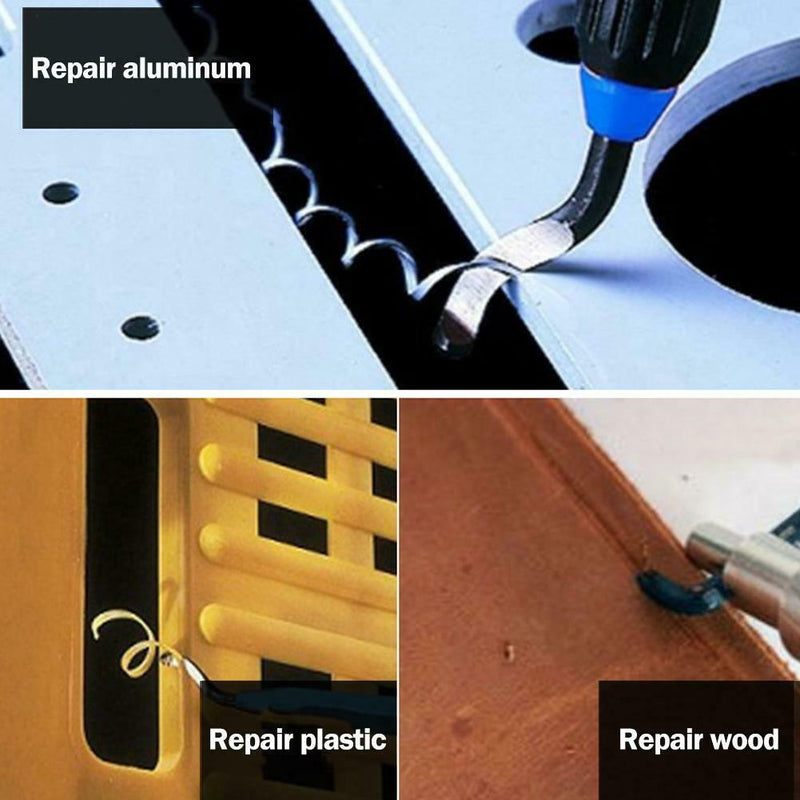 Repair aluminum

Repair plastic

Repair wood