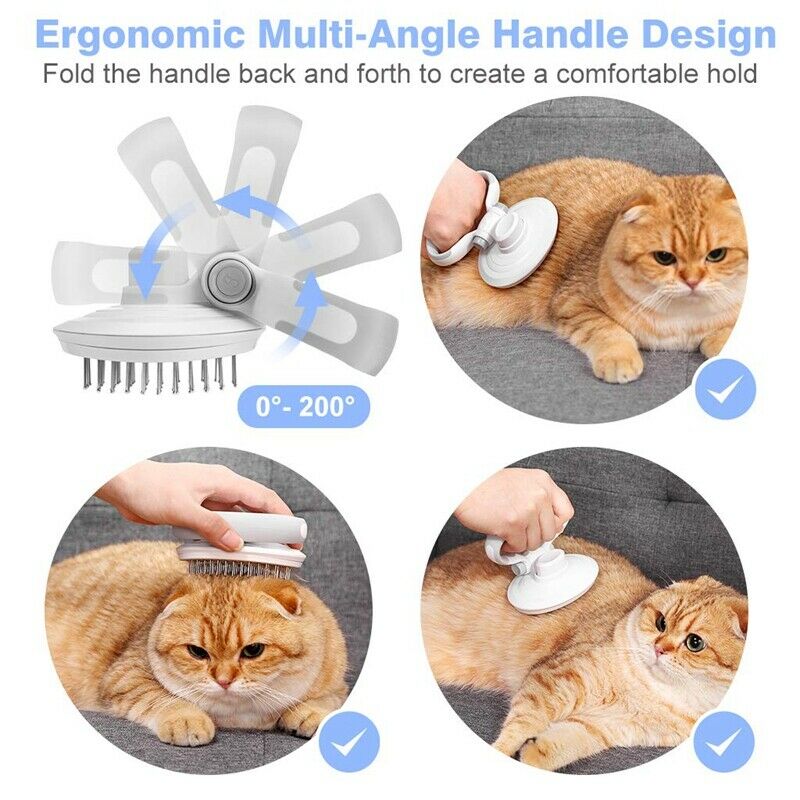 Ergonomic Multi-Angle Handle Design
Fold the handle back and forth to create a comfortable hold

0°- 200°