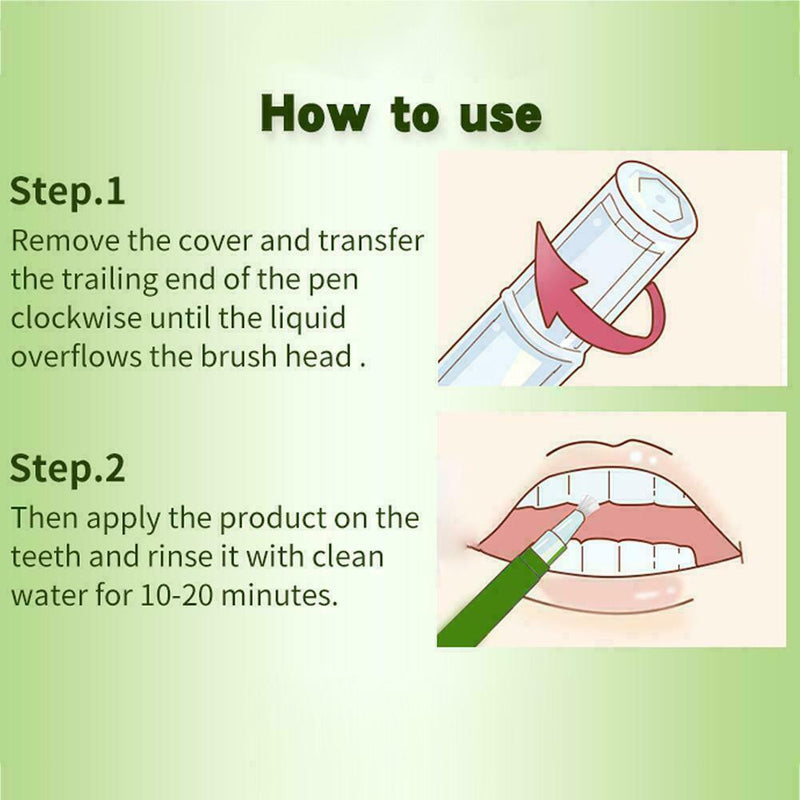 How to use

Step.1
Remove the cover and transfer the trailing end of the pen clockwise until the liquid overflows the brush head .

Step.2
Then apply the product on the teeth and rinse it with clean water for 10-20 minutes.