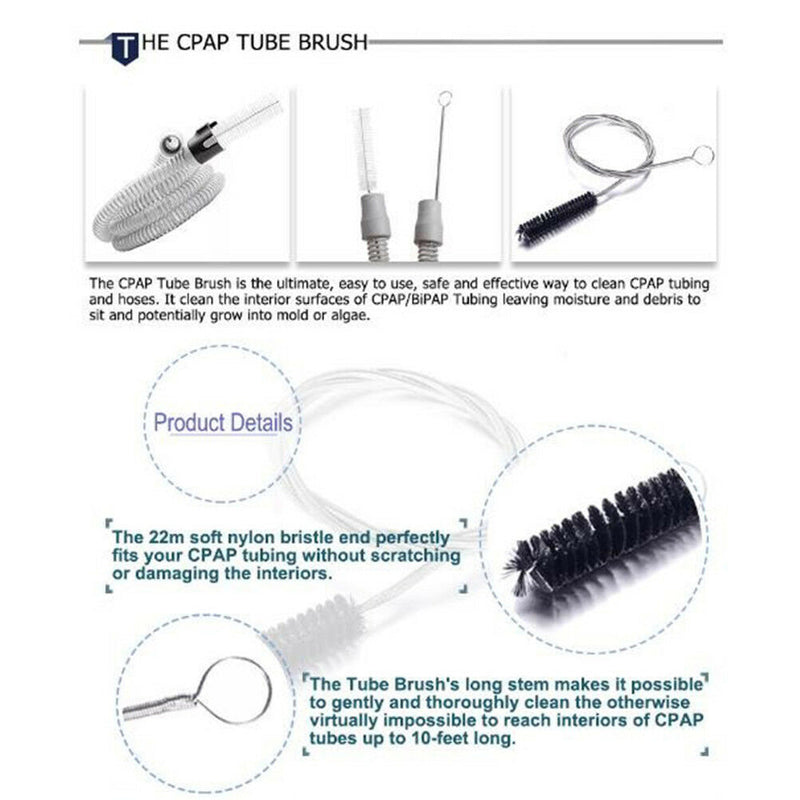 THE CPAP TUBE BRUSH

The CPAP Tube Brush is the ultimate, easy to use, safe and effective way to clean CPAP tubing and hoses. It clean the interior surfaces of CPAP/BiPAP Tubing leaving moisture and debris to sit and potentially grow into mold or algae.

Product Details

The 22m soft nylon bristle end perfectly fits your CPAP tubing without scratching or damaging the interiors.

The Tube Brush's long stem makes it possible to gently and thoroughly clean the otherwise virtually impossible to reach interiors of CPAP tubes up to 10-feet long.