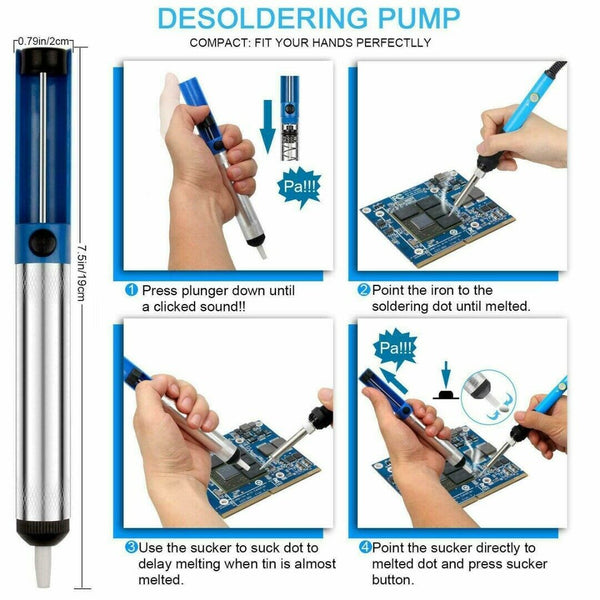 DESOLDERING PUMP

COMPACT: FIT YOUR HANDS PERFECTLLY

0.79in/2cm

7.5in/19cm

Pa!!!

1 Press plunger down until a clicked sound!!

2 Point the iron to the soldering dot until melted.

3 Use the sucker to suck dot to delay melting when tin is almost melted.

Pa!!!

4 Point the sucker directly to melted dot and press sucker button.