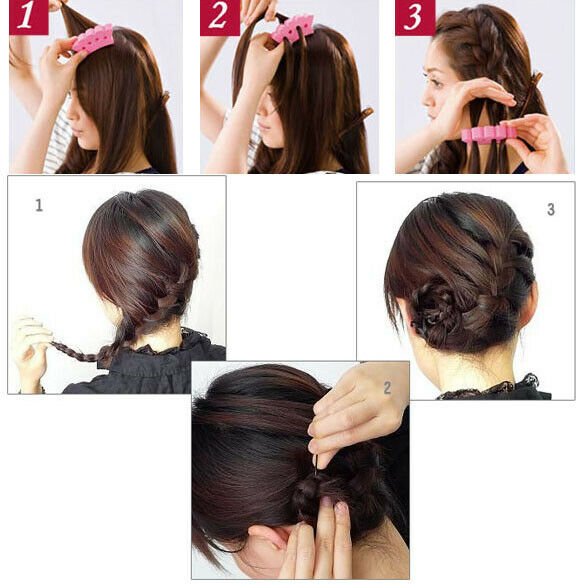 1

2

3

1

3

2