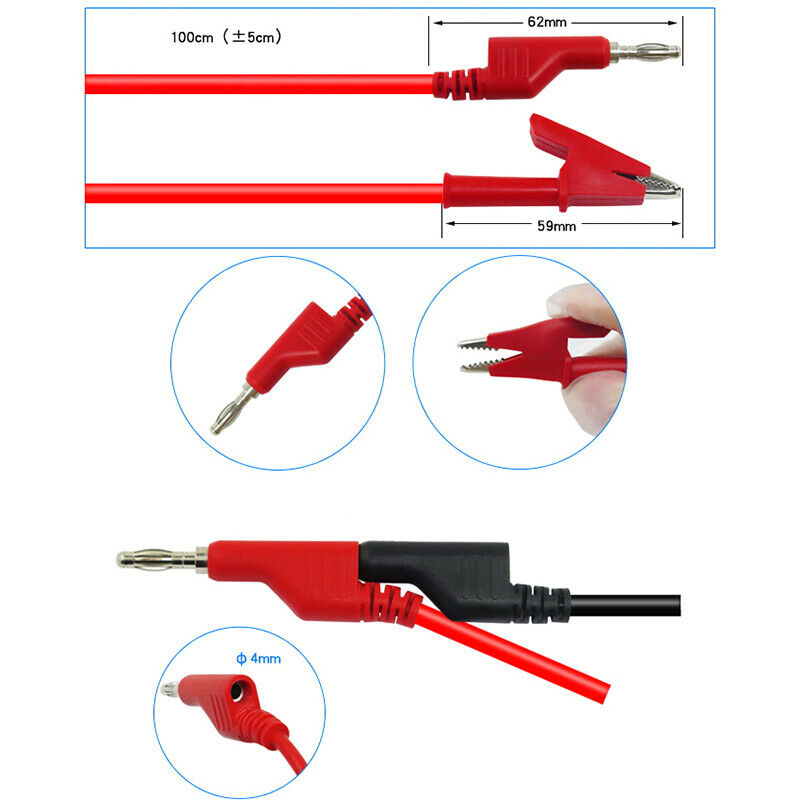 100cm（±5cm）

62mm

59mm

ϕ 4mm