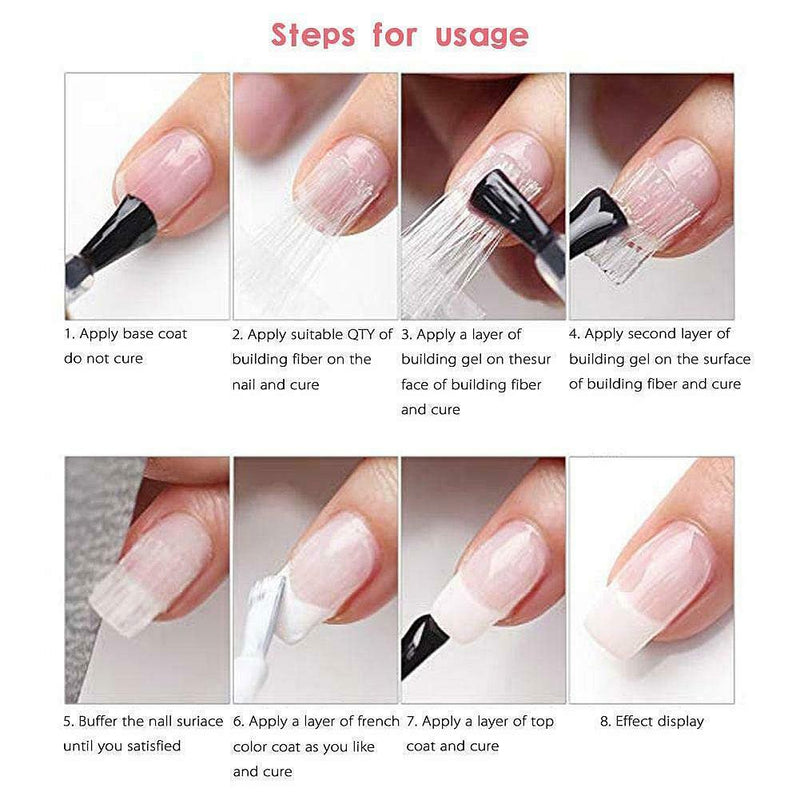 Steps for usage

1. Apply base coat do not cure

2. Apply suitable QTY of building fiber on the nail and cure

3. Apply a layer of building gel on thesur face of building fiber and cure

4. Apply second layer of building gel on the surface of building fiber and cure

5. Buffer the nall suriace until you satisfied

6. Apply a layer of french color coat as you like and cure

7. Apply a layer of top coat and cure

8. Effect display