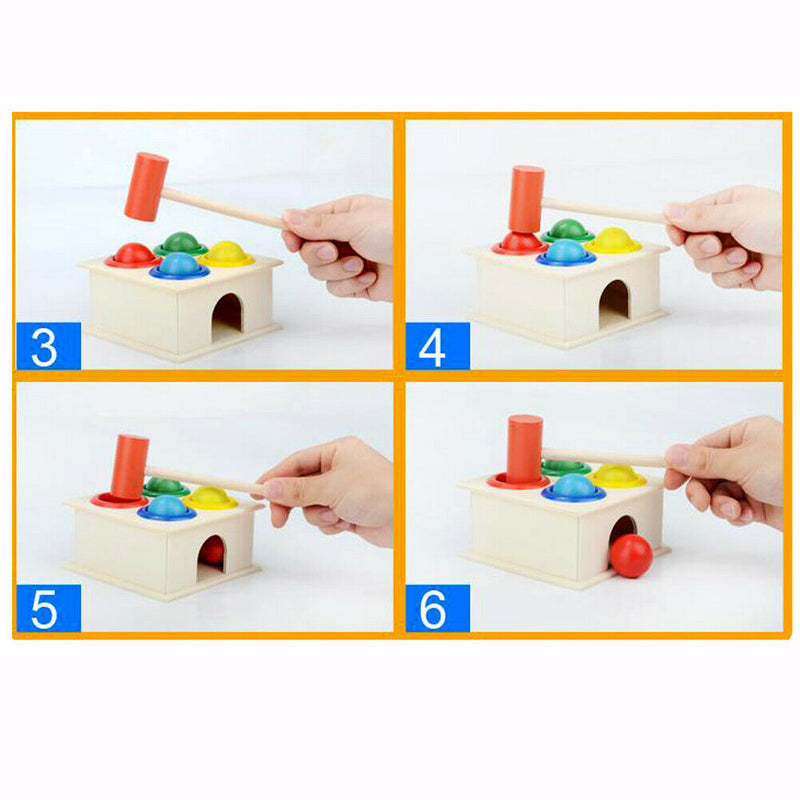 3

4

5

6