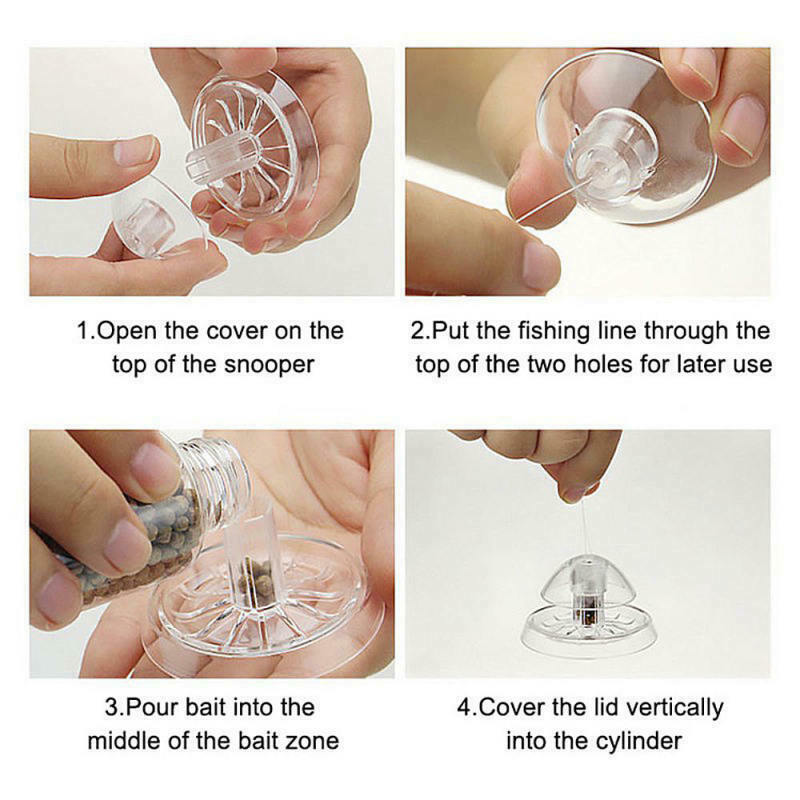 1.Open the cover on the top of the snooper

2.Put the fishing line through the top of the two holes for later use

3.Pour bait into the middle of the bait zone

4.Cover the lid vertically into the cylinder