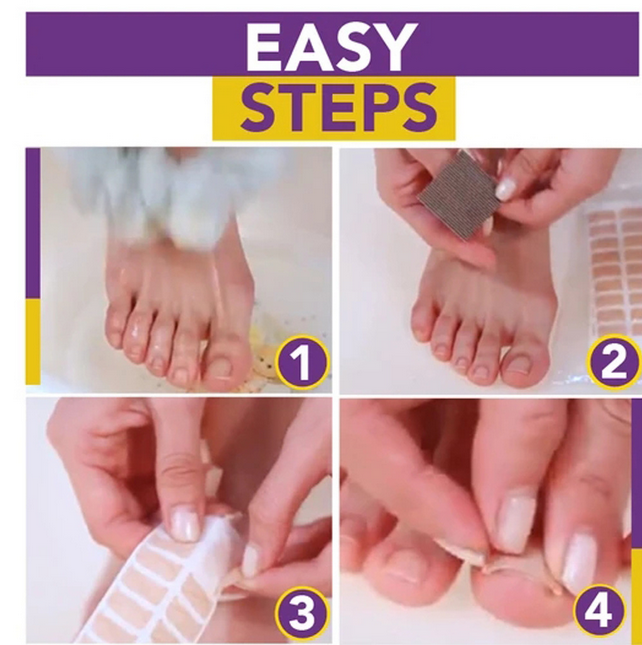 EASY
STEPS

1

2

3

4