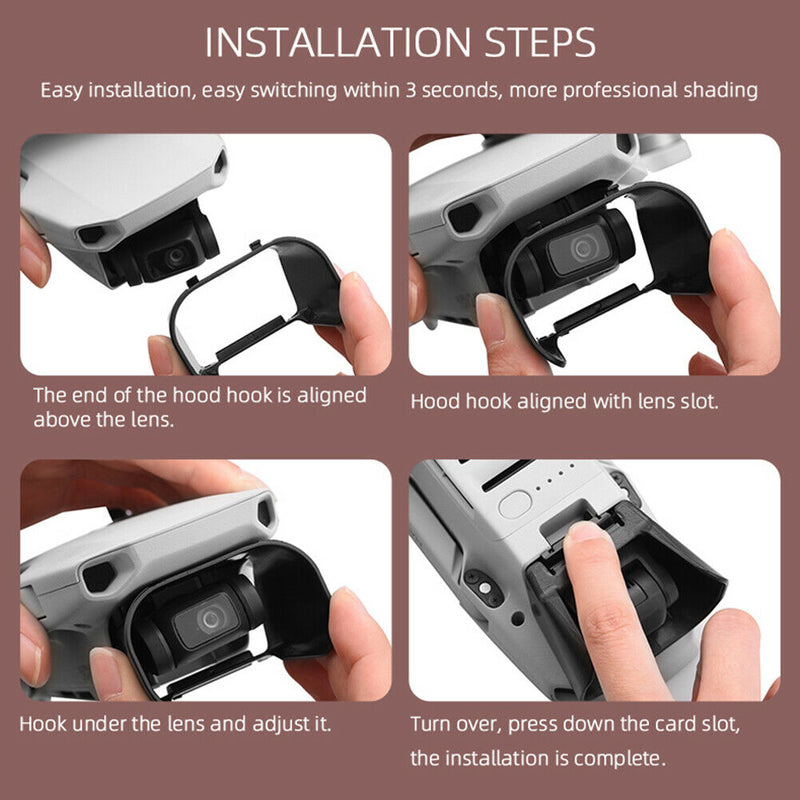 INSTALLATION STEPS

Easy installation, easy switching within 3 seconds, more professional shading

The end of the hood hook is aligned above the lens.

Hood hook aligned with lens slot.

Hook under the lens and adjust it.

Turn over, press down the card slot, the installation is complete.