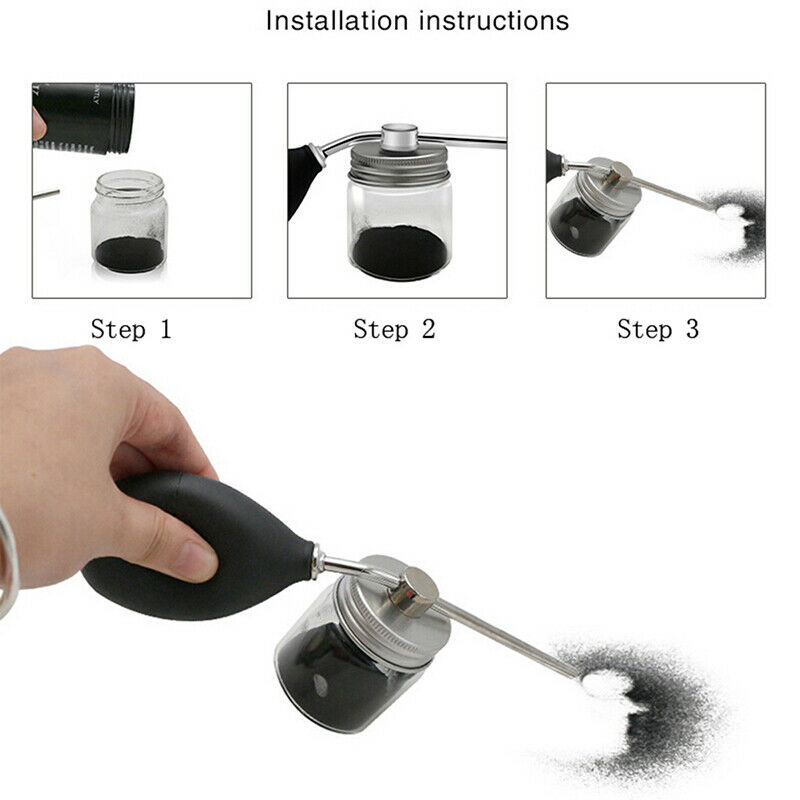 Installation instructions

Step 1

Step 2

Step 3