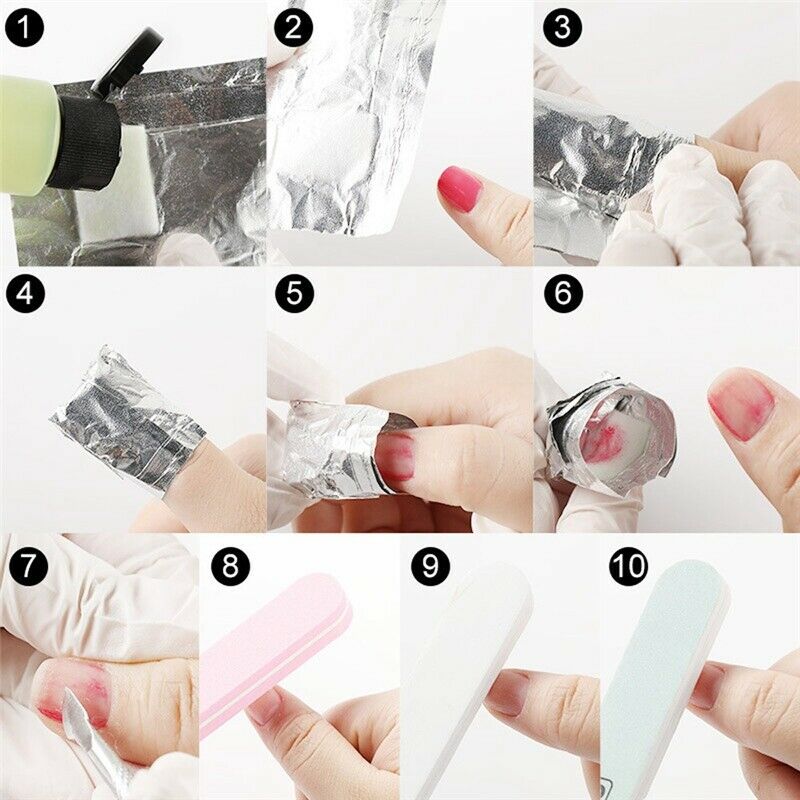 1
2
3
4
5
6
7
8
9
10