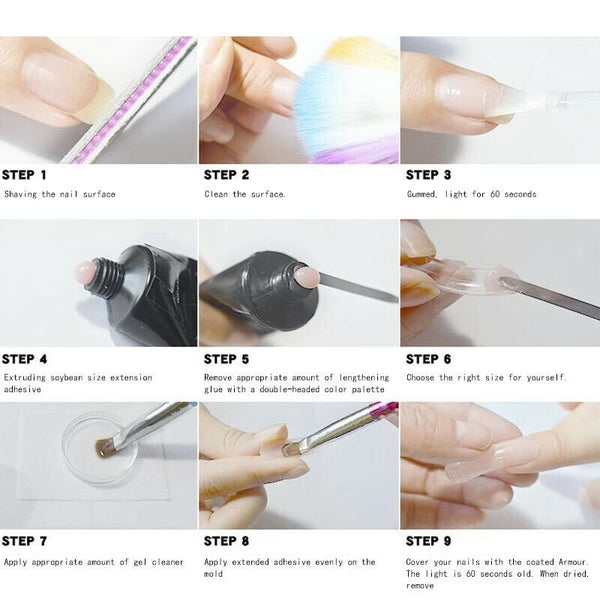 STEP 1
Shaving the nail surface

STEP 2
Clean the surface.

STEP 3
Gummed, light for 60 seconds

STEP 4
Extruding soybean size extension adhesive

STEP 5
Remove appropriate amount of lengthening glue with a double-headed color palette

STEP 6
Choose the right size for yourself.

STEP 7
Apply appropriate amount of gel cleaner

STEP 8
Apply extended adhesive evenly on the mold

STEP 9
Cover your nails with the coated Armour. The light is 60 seconds old. When dried, remove