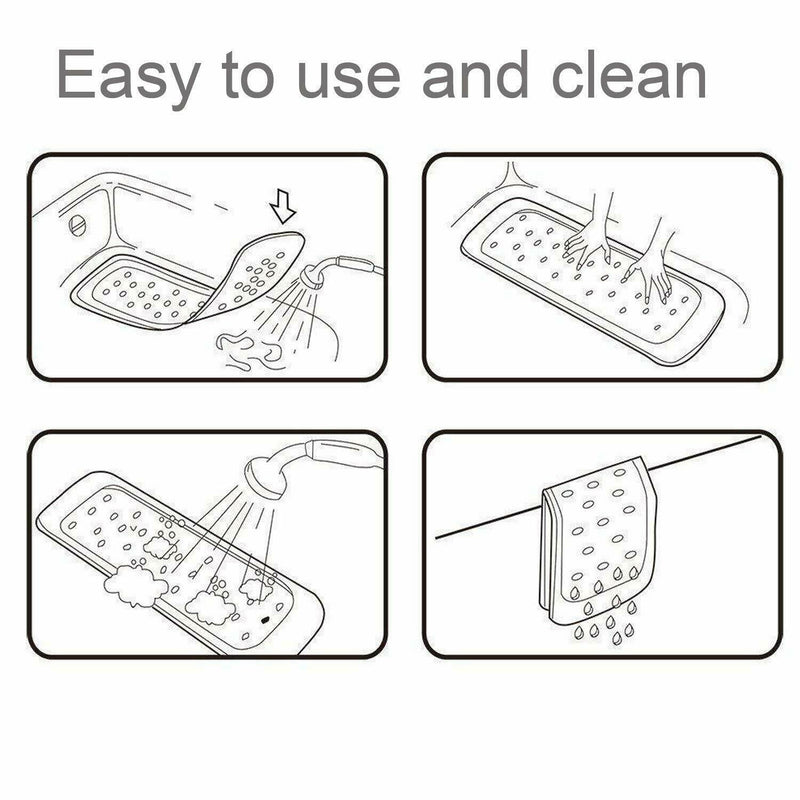 Easy to use and clean