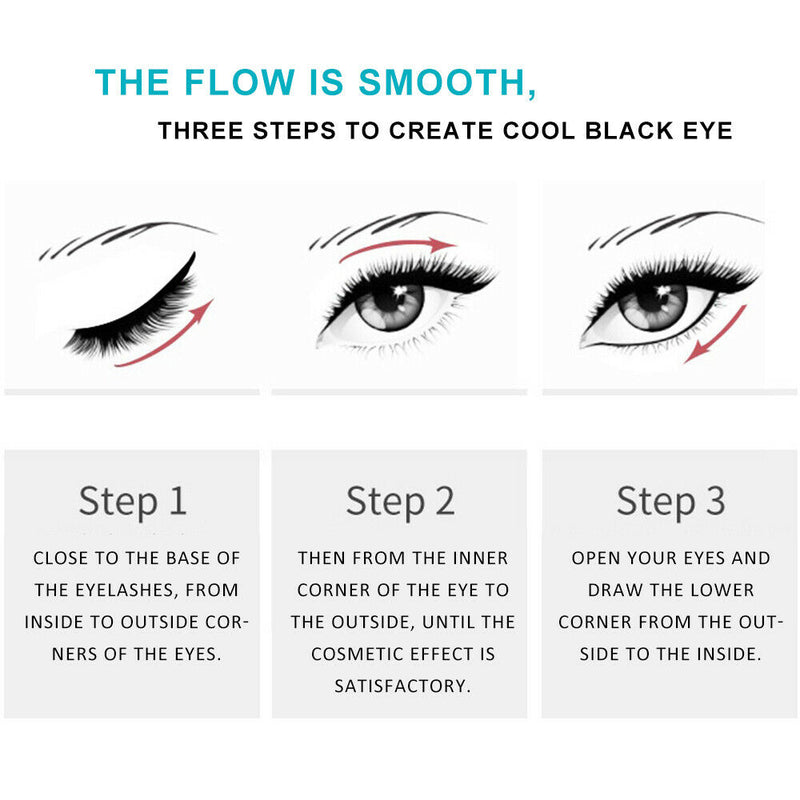 THE FLOW IS SMOOTH,
THREE STEPS TO CREATE COOL BLACK EYE

Step 1
CLOSE TO THE BASE OF THE EYELASHES, FROM INSIDE TO OUTSIDE CORNERS OF THE EYES.

Step 2
THEN FROM THE INNER CORNER OF THE EYE TO THE OUTSIDE, UNTIL THE COSMETIC EFFECT IS SATISFACTORY.

Step 3
OPEN YOUR EYES AND DRAW THE LOWER CORNER FROM THE OUTSIDE TO THE INSIDE.