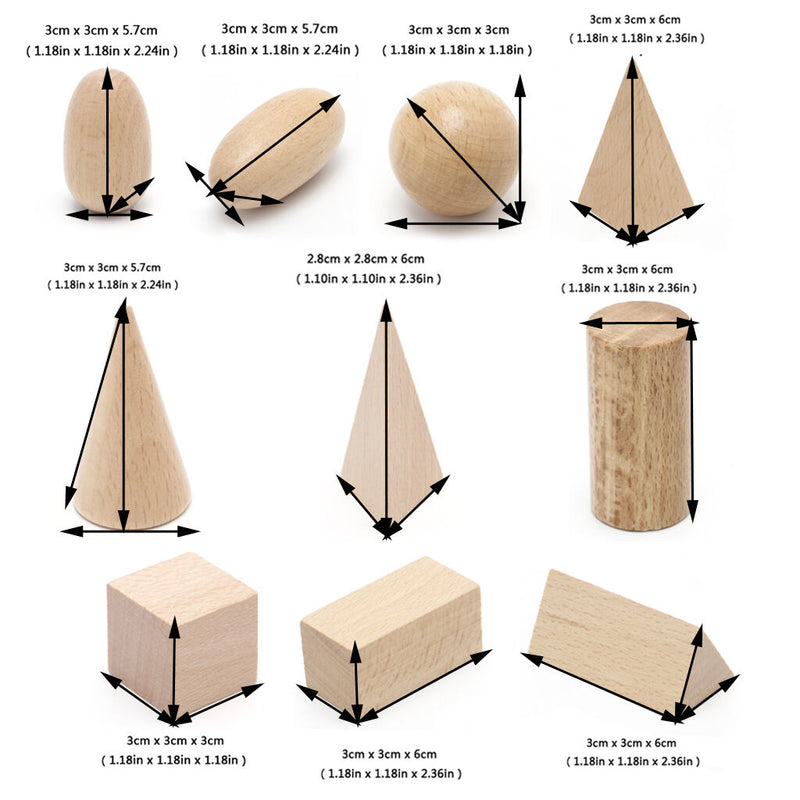 3cm x 3cm x 5.7cm
( 1.18in x 1.18in x 2.24in )

3cm x 3cm x 5.7cm
( 1.18in x 1.18in x 2.24in )

3cm x 3cm x 3cm
( 1.18in x 1.18in x 1.18in )

3cm x 3cm x 6cm
( 1.18in x 1.18in x 2.36in )

3cm x 3cm x 5.7cm
( 1.18in x 1.18in x 2.24in )

2.8cm x 2.8cm x 6cm
( 1.10in x 1.10in x 2.36in )

3cm x 3cm x 6cm
( 1.18in x 1.18in x 2.36in )

3cm x 3cm x 3cm
( 1.18in x 1.18in x 1.18in )

3cm x 3cm x 6cm
( 1.18in x 1.18in x 2.36in )

3cm x 3cm x 6cm
( 1.18in x 1.18in x 2.36in )