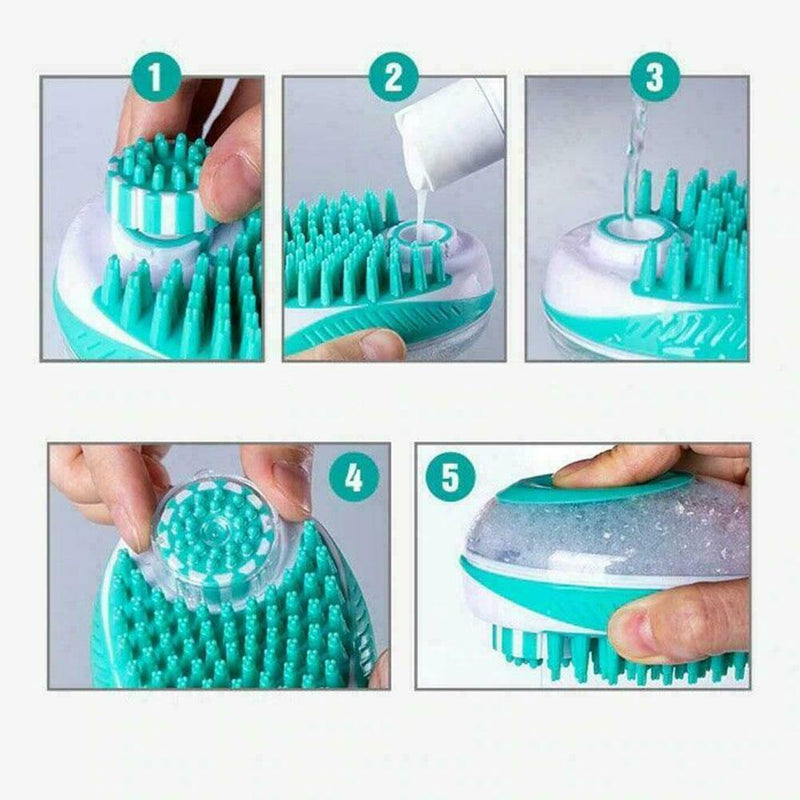 1
2
3
4
5