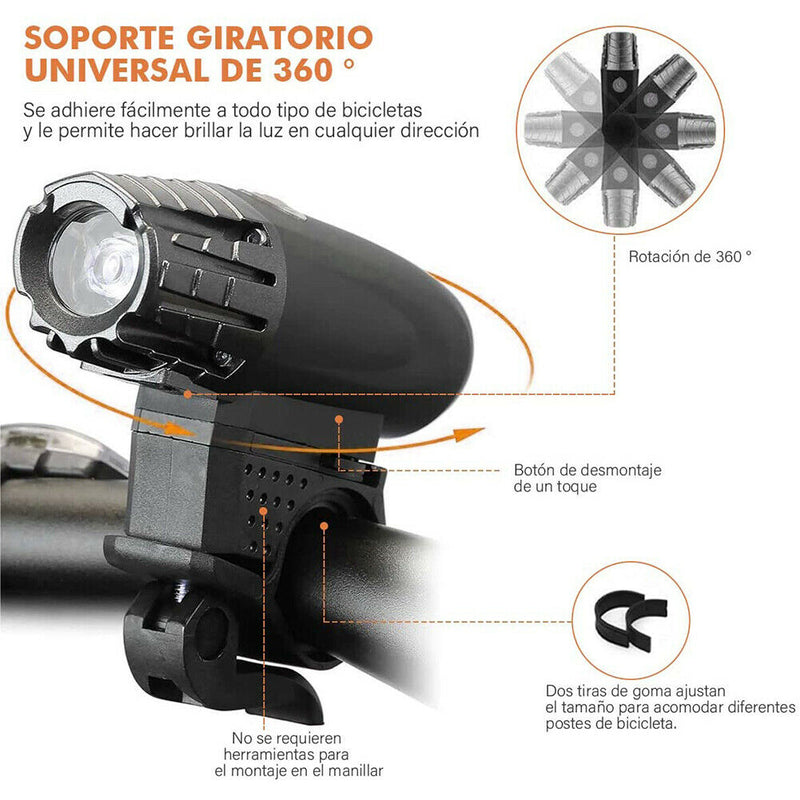 SOPORTE GIRATORIO UNIVERSAL DE 360 °

Se adhiere fácilmente a todo tipo de bicicletas y le permite hacer brillar la luz en cualquier dirección

Rotación de 360 °

Botón de desmontaje de un toque

Dos tiras de goma ajustan el tamaño para acomodar diferentes postes de bicicleta.

No se requieren herramientas para el montaje en el manillar