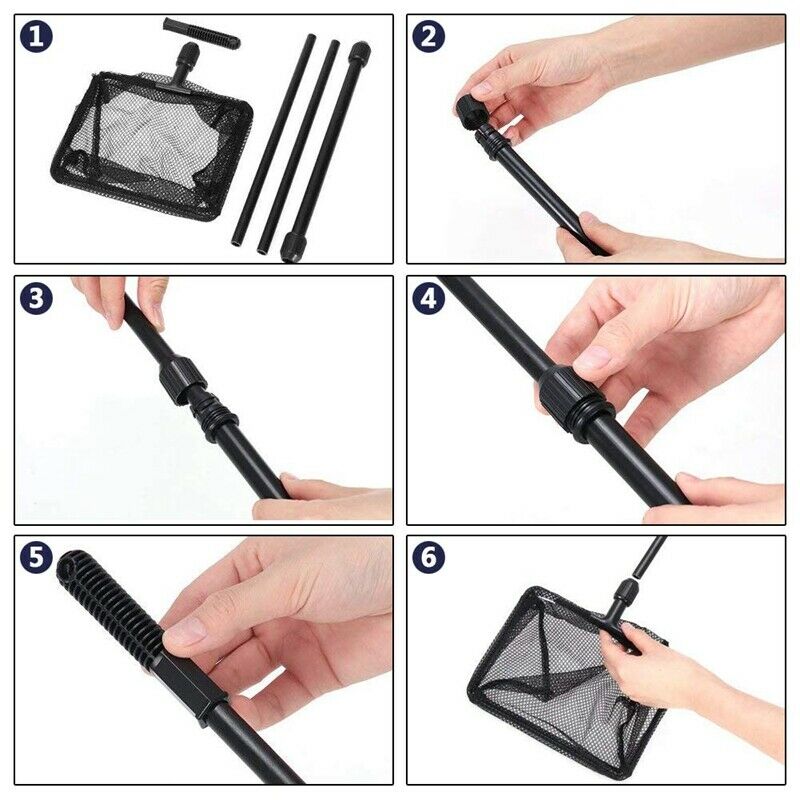 1
2
3
4
5
6