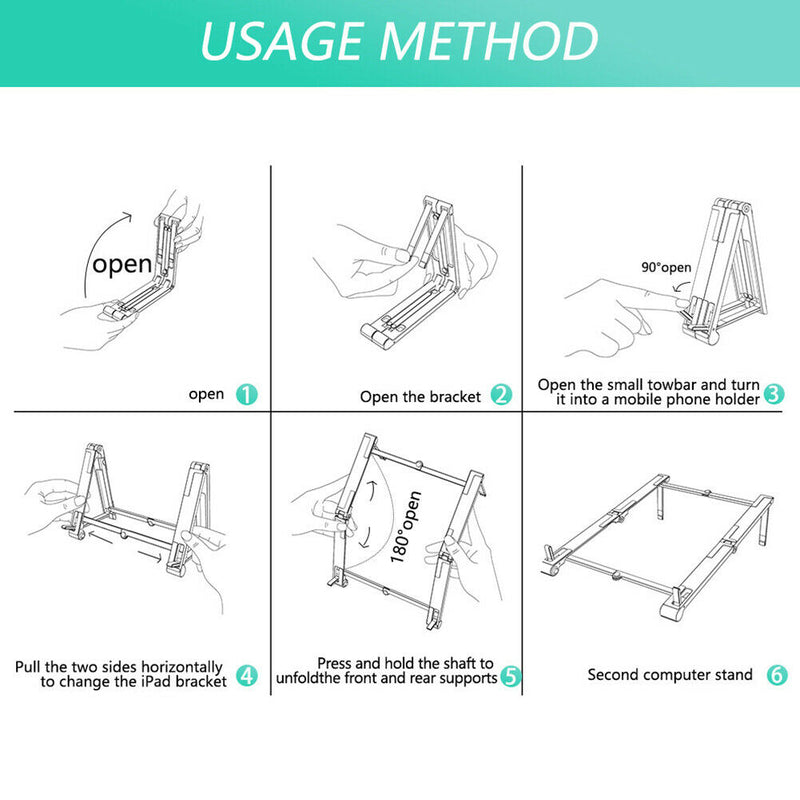 USAGE METHOD

open

open 1

Open the bracket 2

90°open

Open the small towbar and turn it into a mobile phone holder 3

Pull the two sides horizontally to change the iPad bracket 4

180°open

Press and hold the shaft to unfoldthe front and rear supports 5

Second computer stand 6