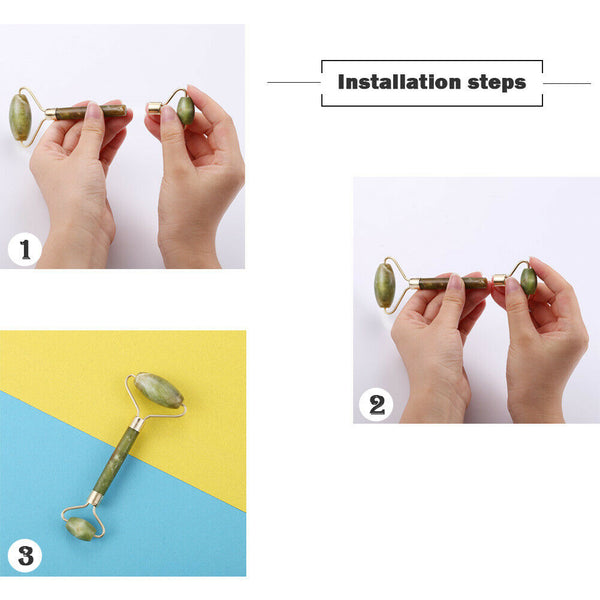 Installation steps

1

2

3