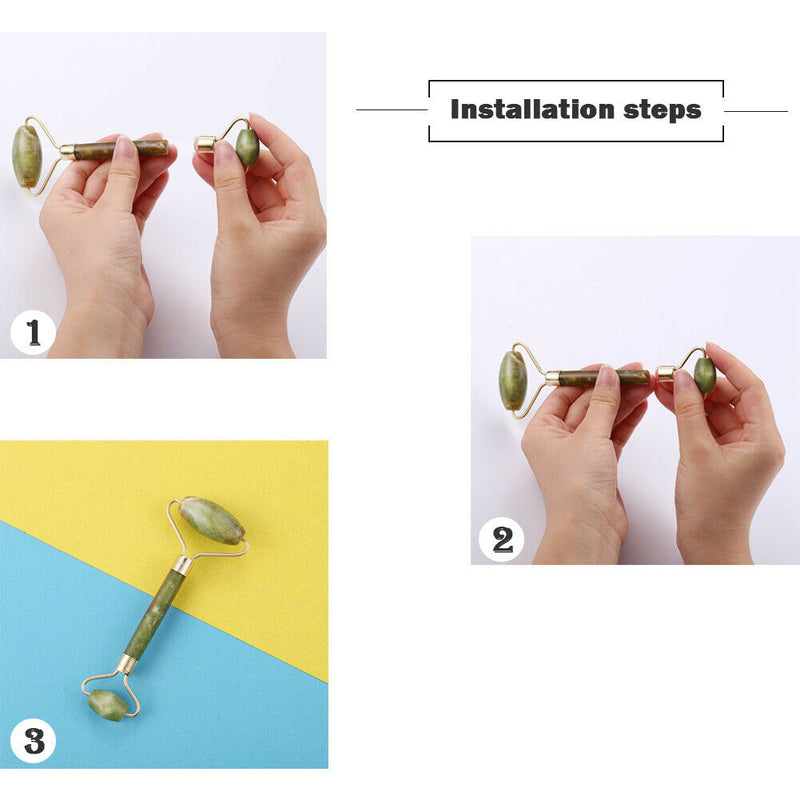 Installation steps

1

2

3