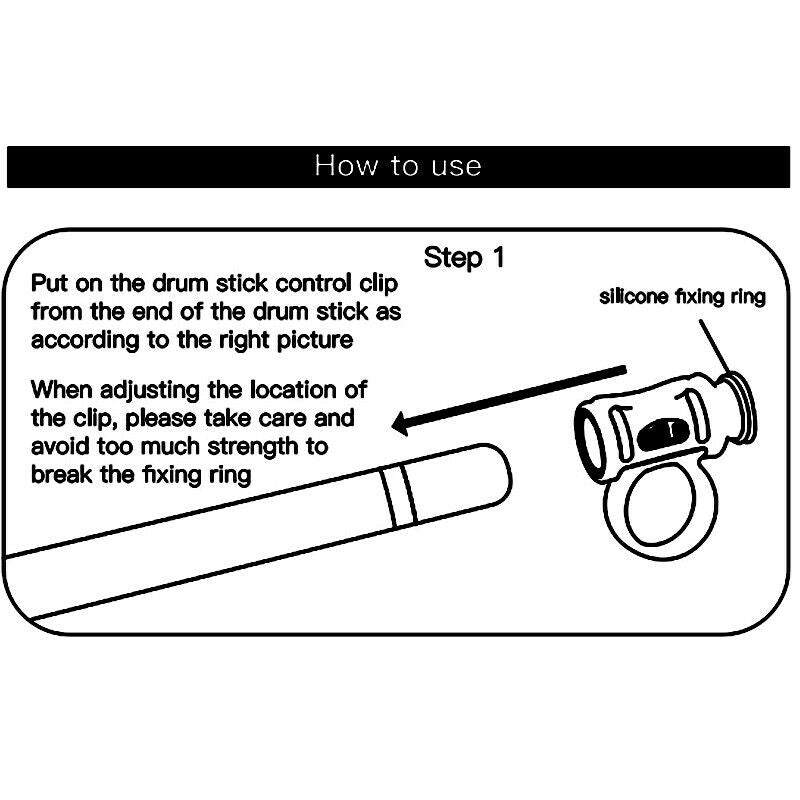 How to use

Step 1

Put on the drum stick control clip from the end of the drum stick as according to the right picture

When adjusting the location of the clip, please take care and avoid too much strength to break the fixing ring

silicone fixing ring