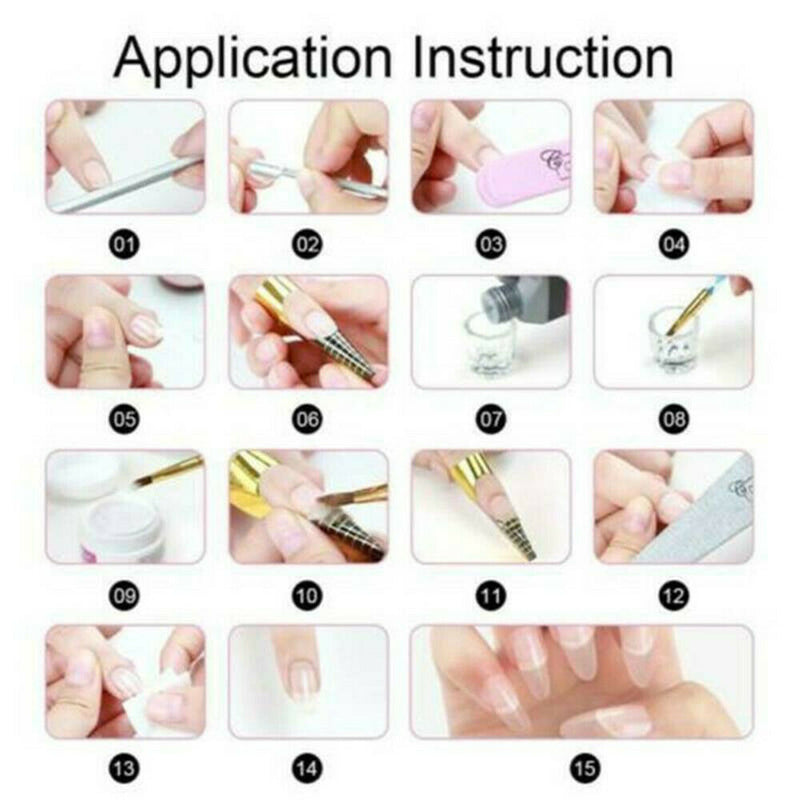 Application Instruction

01 02 03 04

05 06 07 08

09 10 11 12

13 14 15