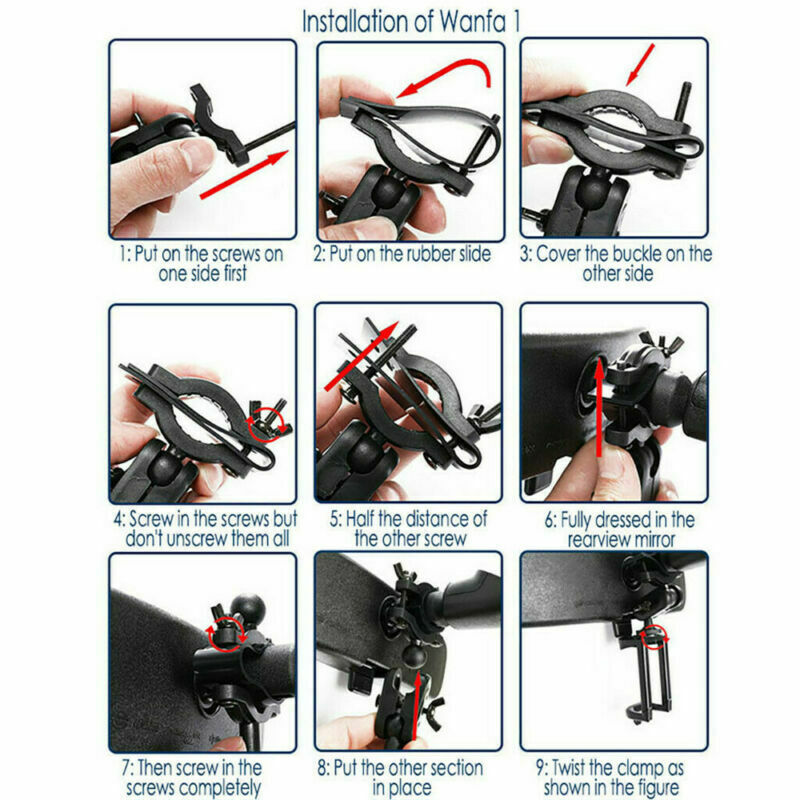 Installation of Wanfa 1

1: Put on the screws on one side first

2: Put on the rubber slide

3: Cover the buckle on the other side

4: Screw in the screws but don't unscrew them all

5: Half the distance of the other screw

6: Fully dressed in the rearview mirror

7: Then screw in the screws completely

8: Put the other section in place

9: Twist the clamp as shown in the figure