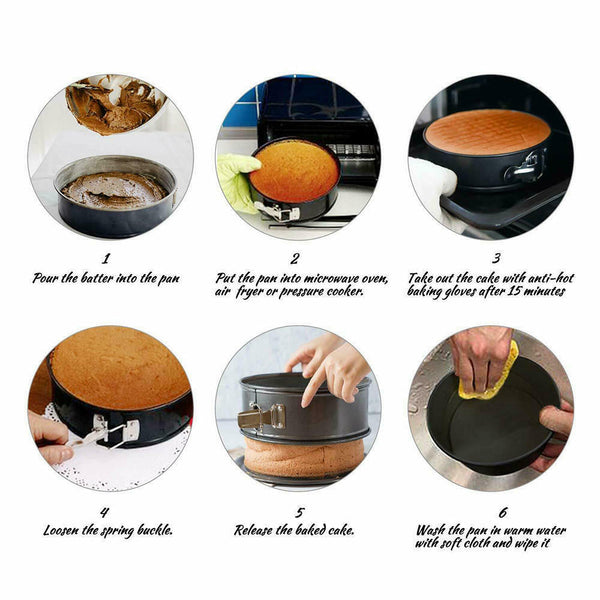 1
Pour the batter into the pan

2
Put the pan into microwave oven, air fryer or pressure cooker.

3
Take out the cake with anti-hot baking gloves after 15 minutes

4
Loosen the spring buckle.

5
Release the baked cake.

6
Wash the pan in warm water with soft cloth and wipe it