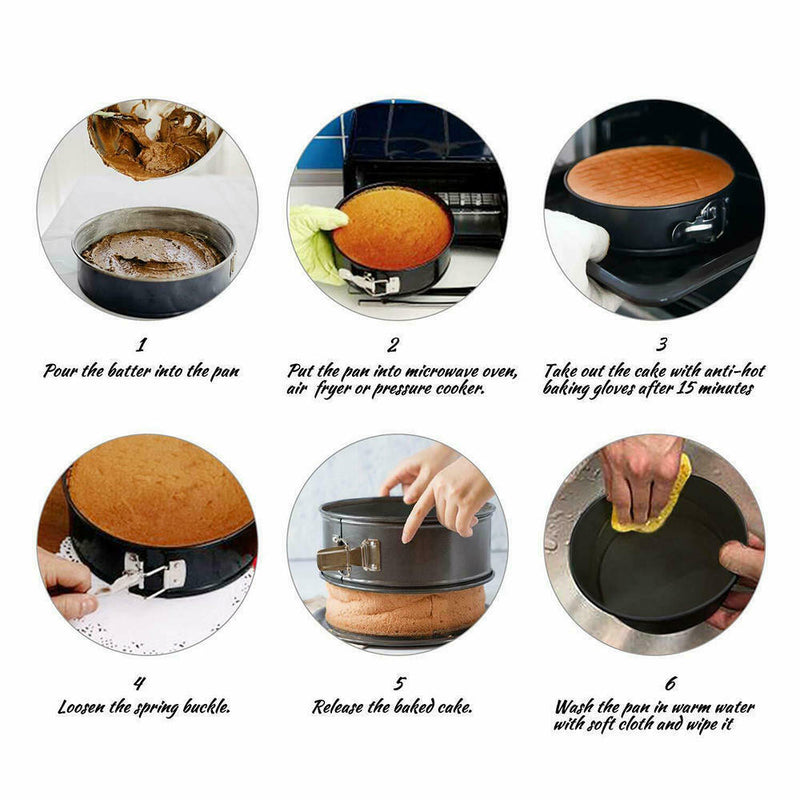 1
Pour the batter into the pan

2
Put the pan into microwave oven, air fryer or pressure cooker.

3
Take out the cake with anti-hot baking gloves after 15 minutes

4
Loosen the spring buckle.

5
Release the baked cake.

6
Wash the pan in warm water with soft cloth and wipe it