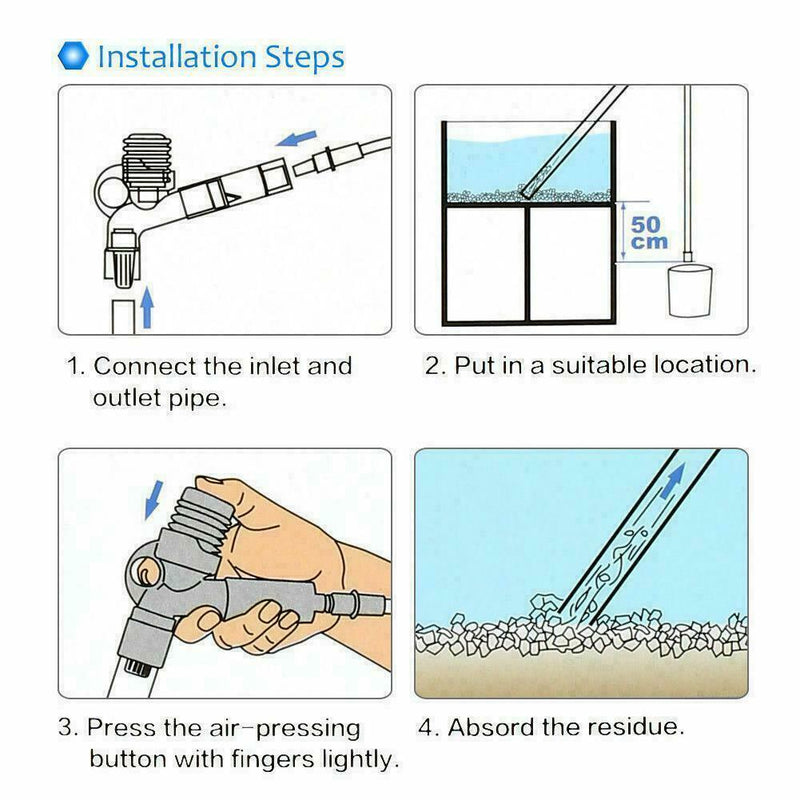 Installation Steps

50 cm

1. Connect the inlet and outlet pipe.

2. Put in a suitable location.

3. Press the air-pressing button with fingers lightly.

4. Absord the residue.