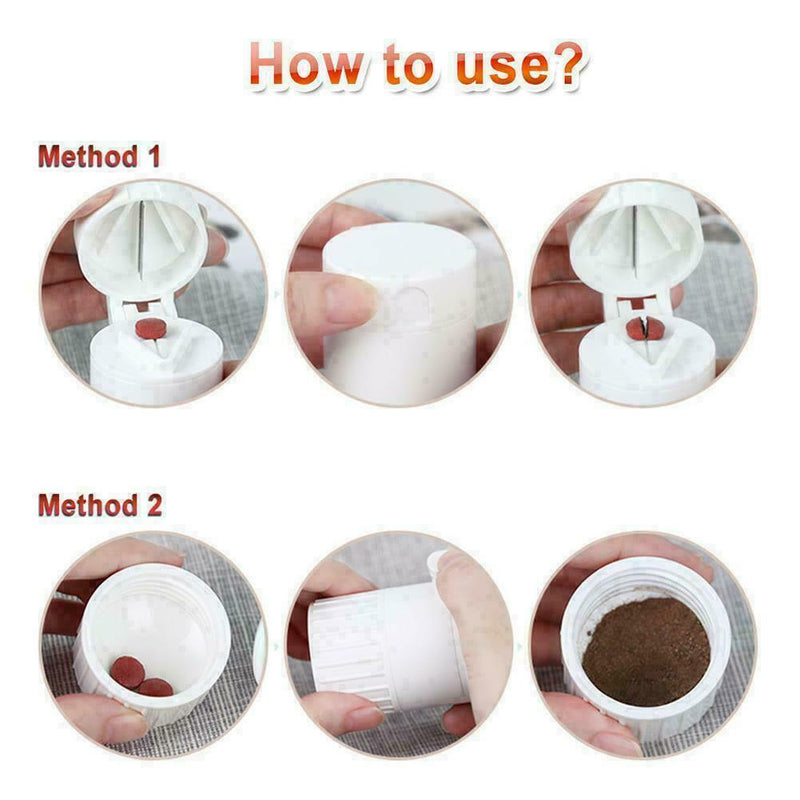 How to use?

Method 1

Method 2