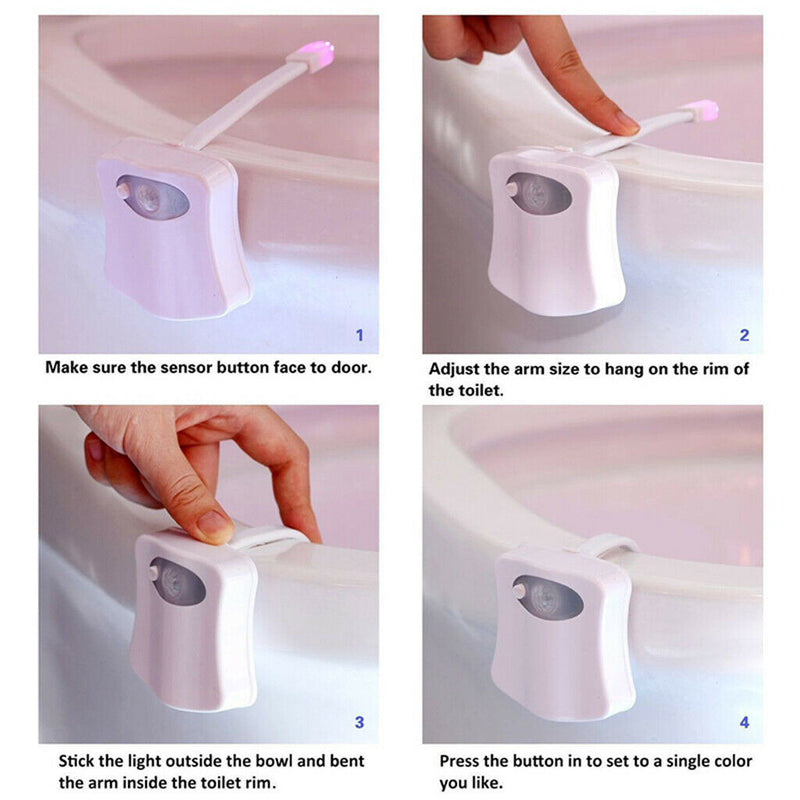 1

Make sure the sensor button face to door.

2

Adjust the arm size to hang on the rim of the toilet.

3

Stick the light outside the bowl and bent the arm inside the toilet rim.

4

Press the button in to set to a single color you like.