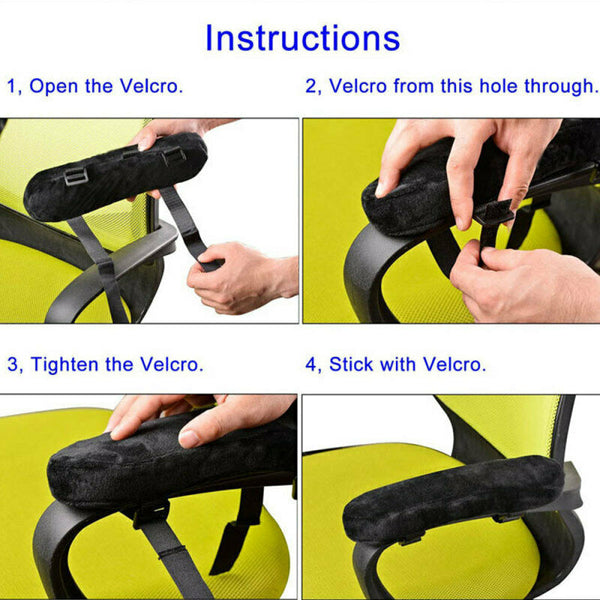 Instructions

1, Open the Velcro.

2, Velcro from this hole through.

3, Tighten the Velcro.

4, Stick with Velcro.