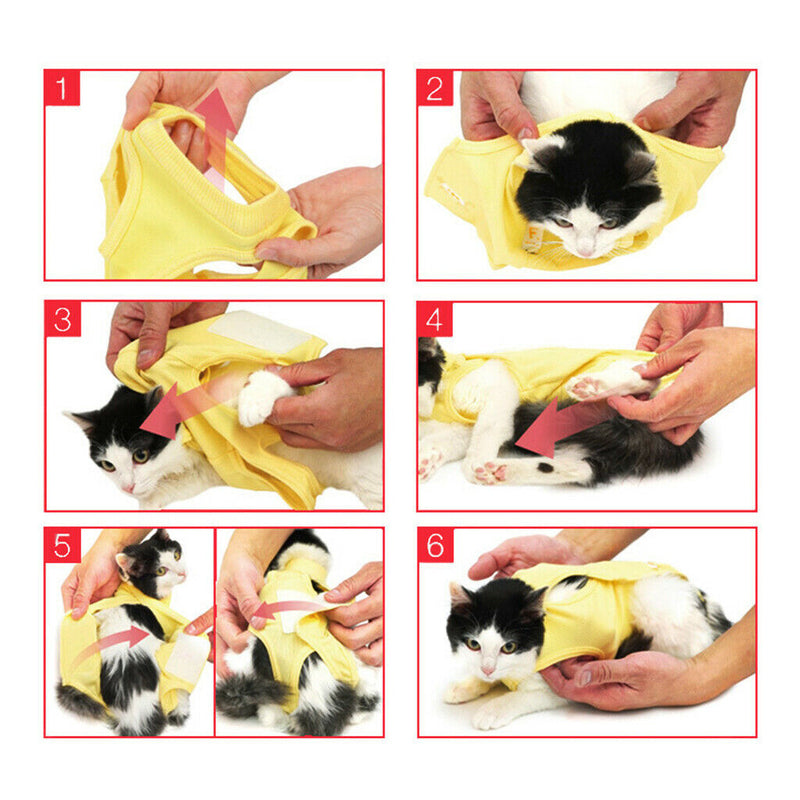 1

2

3

4

5

6