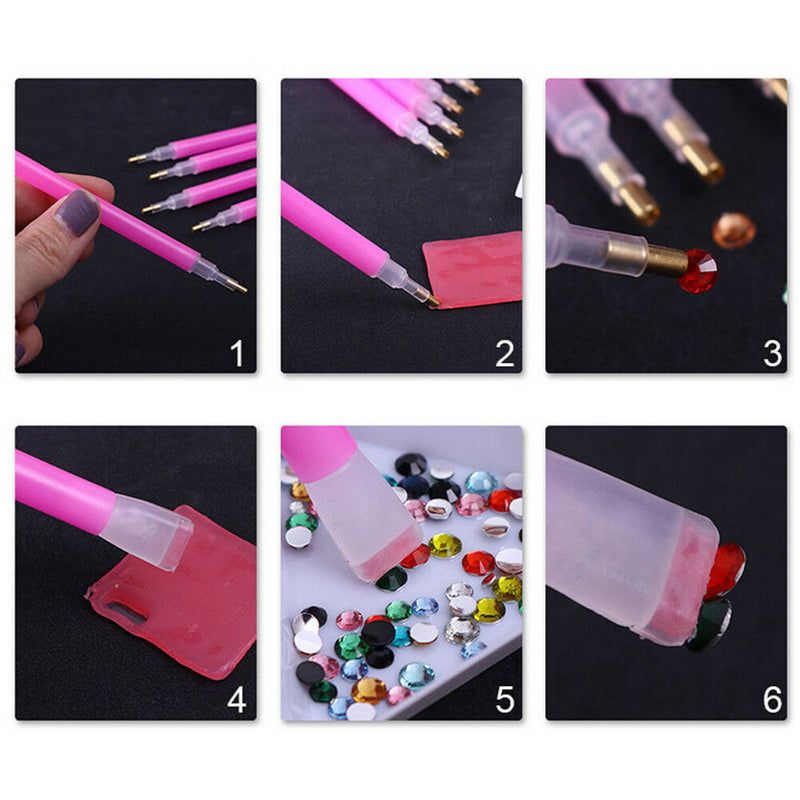 1

2

3

4

5

6