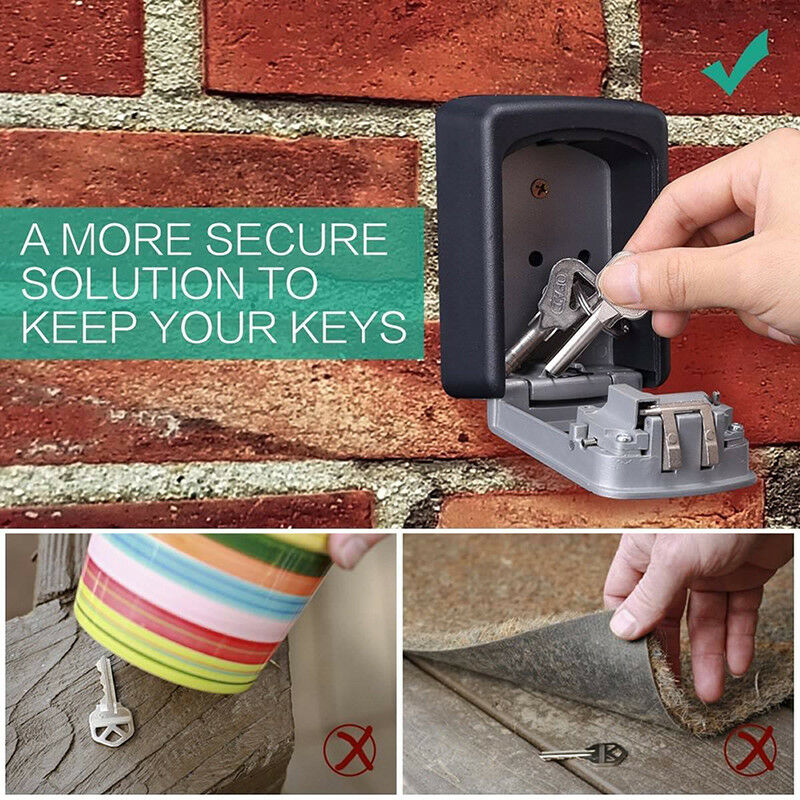 A MORE SECURE SOLUTION TO KEEP YOUR KEYS