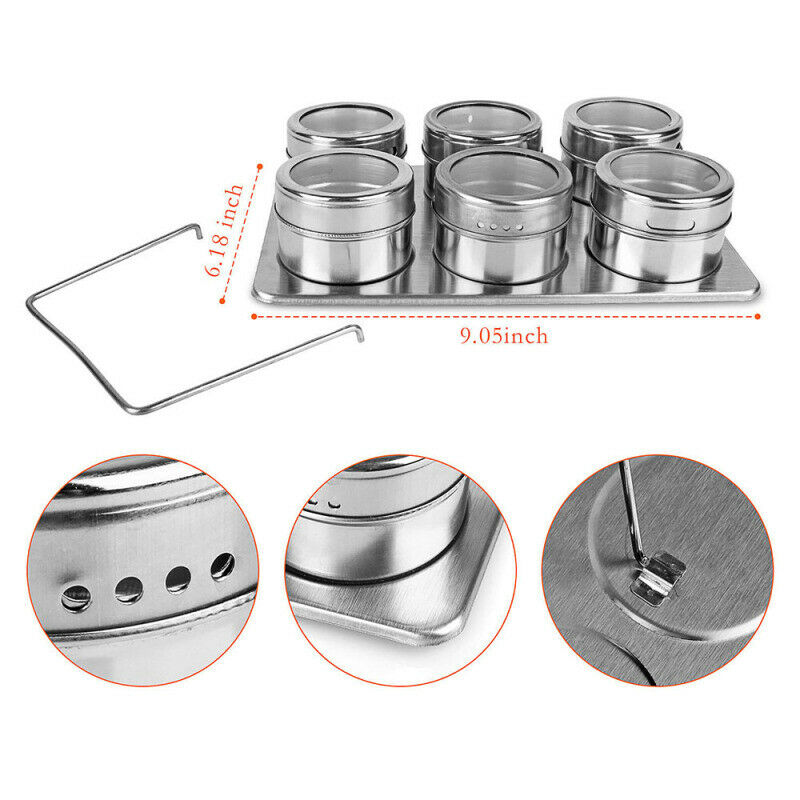 6.18 inch

9.05inch