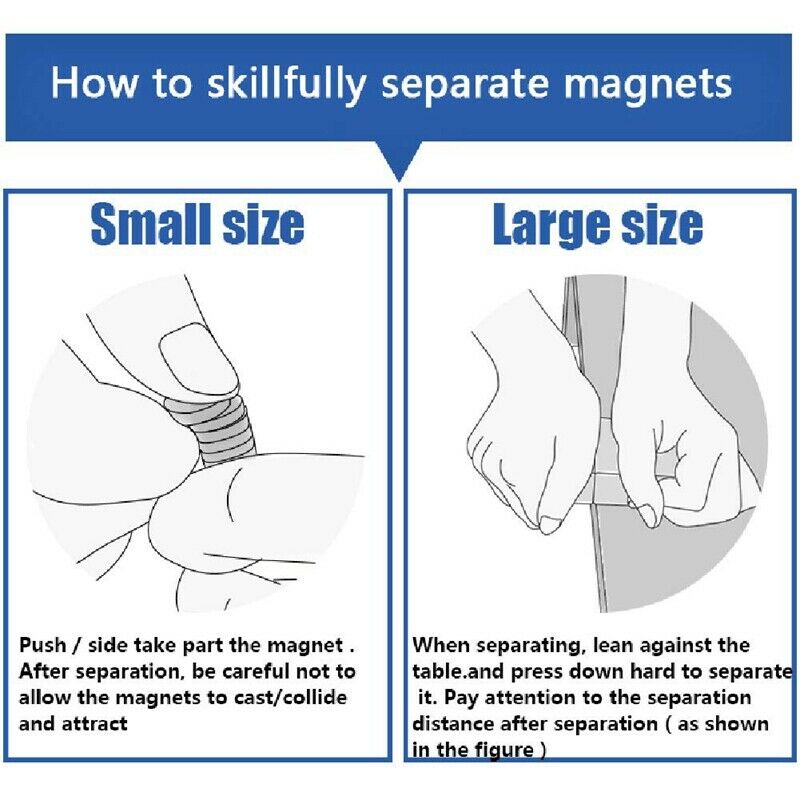 How to skillfully separate magnets

Small size

Push / side take part the magnet . After separation, be careful not to allow the magnets to cast/collide and attract

Large size

When separating, lean against the table.and press down hard to separate it. Pay attention to the separation distance after separation ( as shown in the figure )