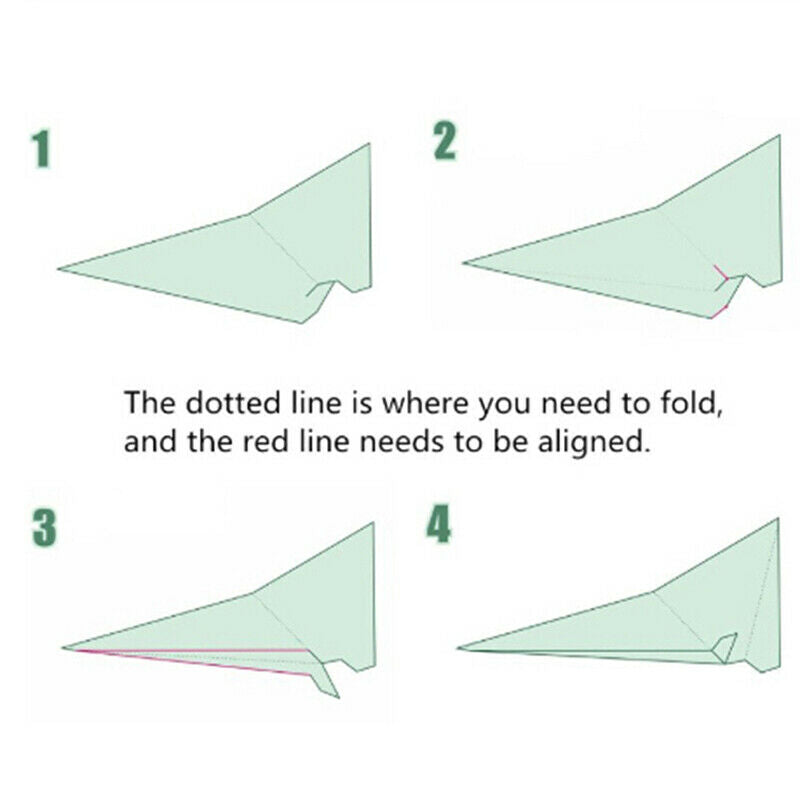 1

2

The dotted line is where you need to fold, and the red line needs to be aligned.

3

4