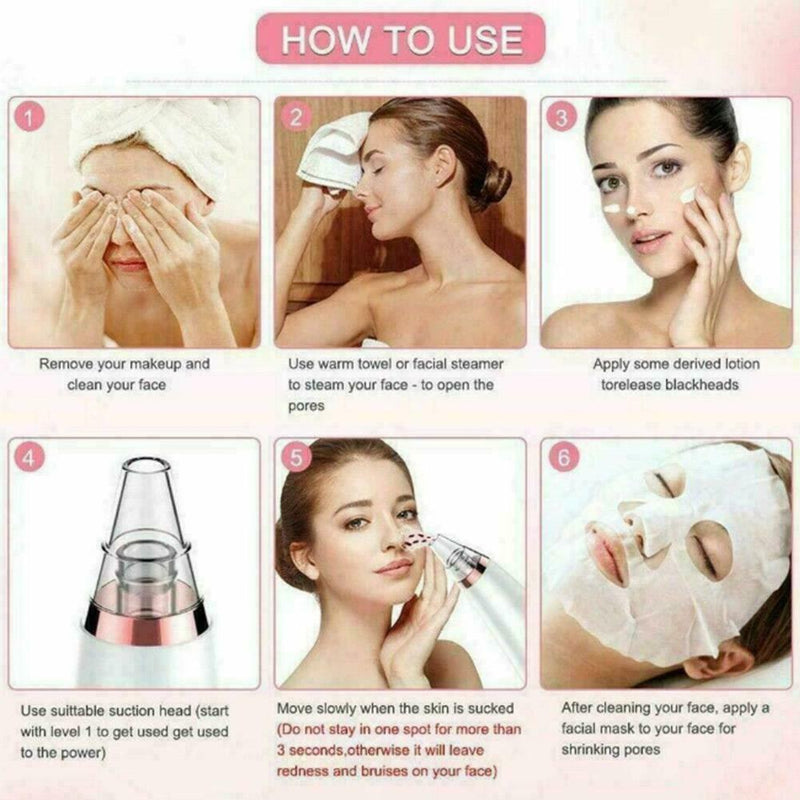 HOW TO USE

1

Remove your makeup and clean your face

2

Use warm towel or facial steamer to steam your face - to open the pores

3

Apply some derived lotion torelease blackheads

4

Use suittable suction head (start with level 1 to get used get used to the power)

5

Move slowly when the skin is sucked (Do not stay in one spot for more than 3 seconds,otherwise it will leave redness and bruises on your face)

6

After cleaning your face, apply a facial mask to your face for shrinking pores