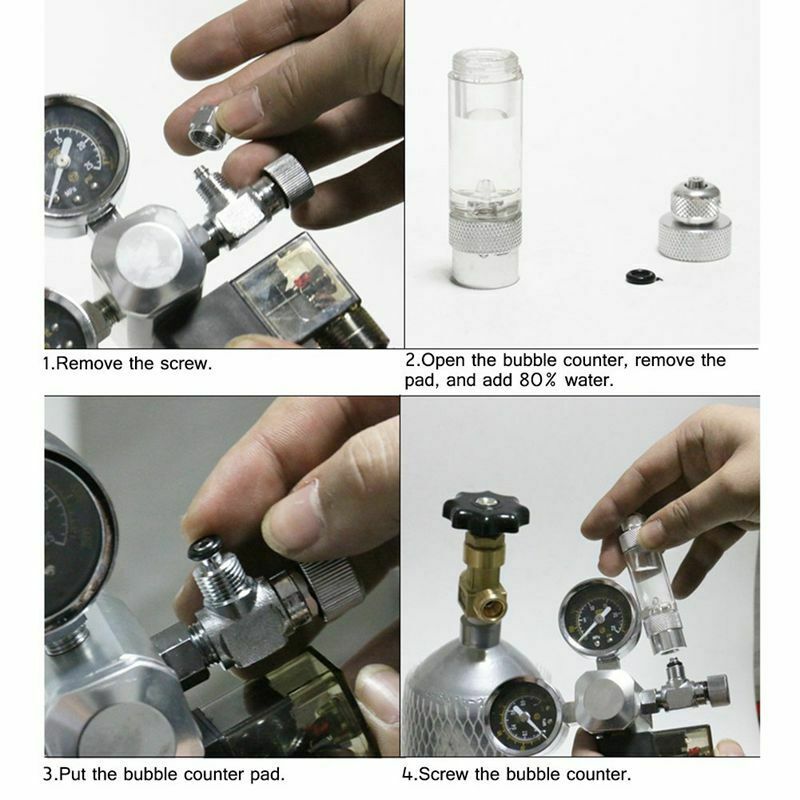 1.Remove the screw.

2.Open the bubble counter, remove the pad, and add 80% water.

3.Put the bubble counter pad.

4.Screw the bubble counter.