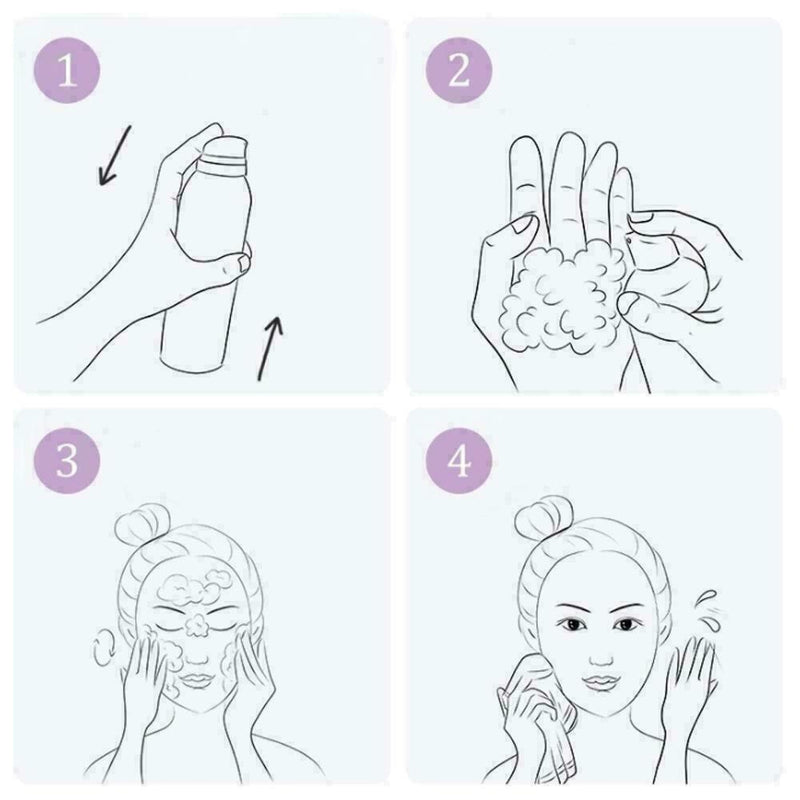 1

2

3

4