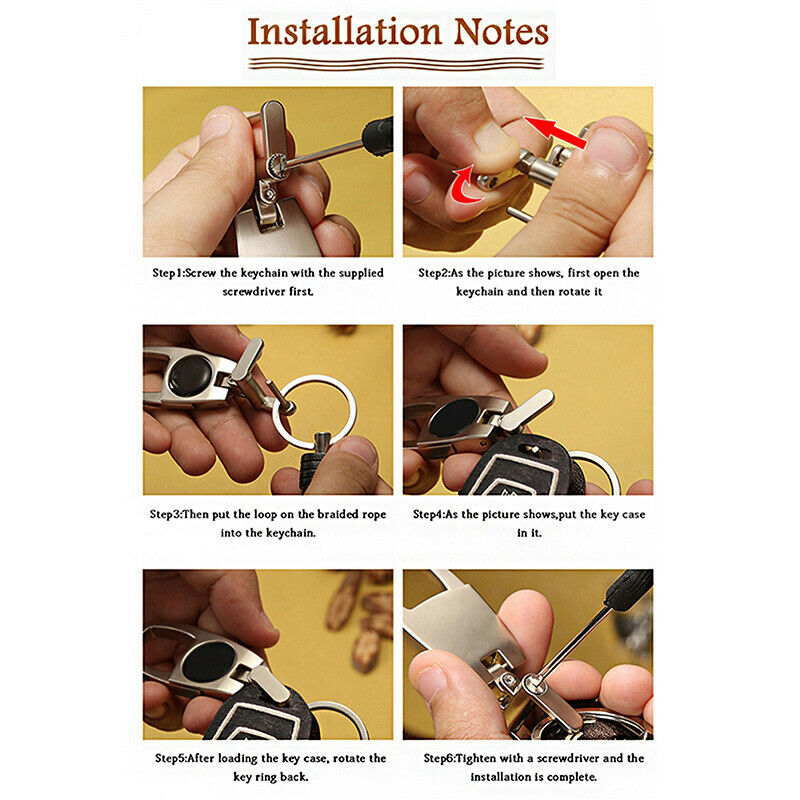 Installation Notes

Step1:Screw the keychain with the supplied screwdriver first.

Step2:As the picture shows, first open the keychain and then rotate it

Step3:Then put the loop on the braided rope into the keychain.

Step4:As the picture shows,put the key case in it.

Step5:After loading the key case, rotate the key ring back.

Step6:Tighten with a screwdriver and the installation is complete.