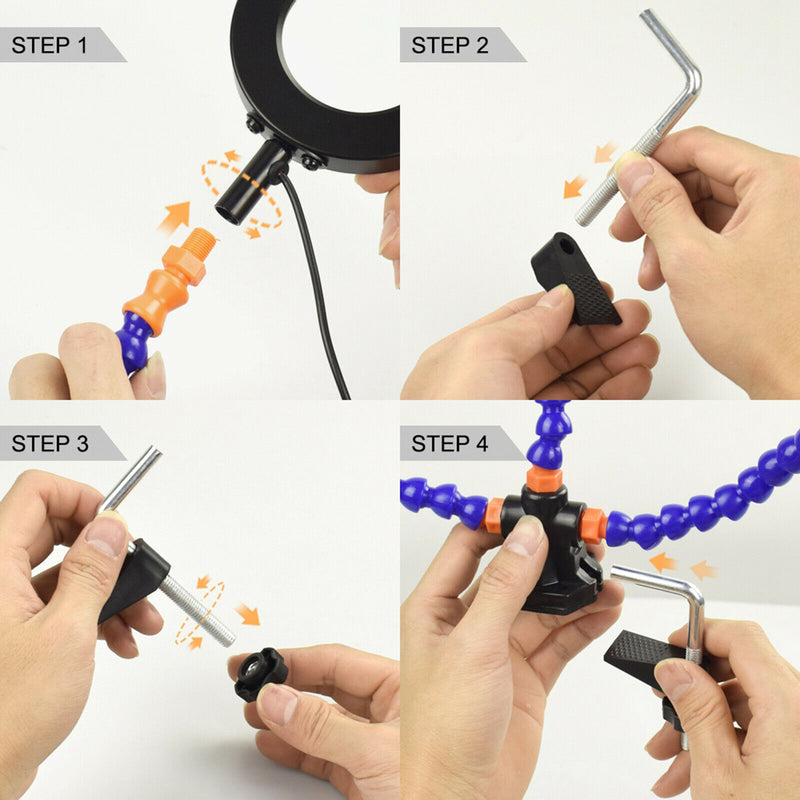 STEP 1

STEP 2

STEP 3

STEP 4