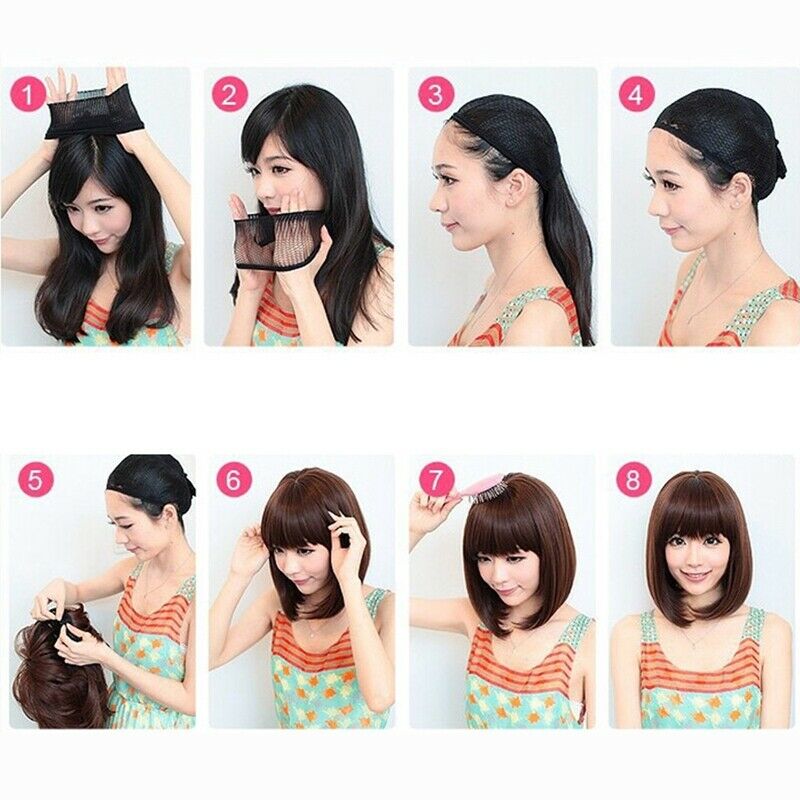 1

2

3

4

5

6

7

8