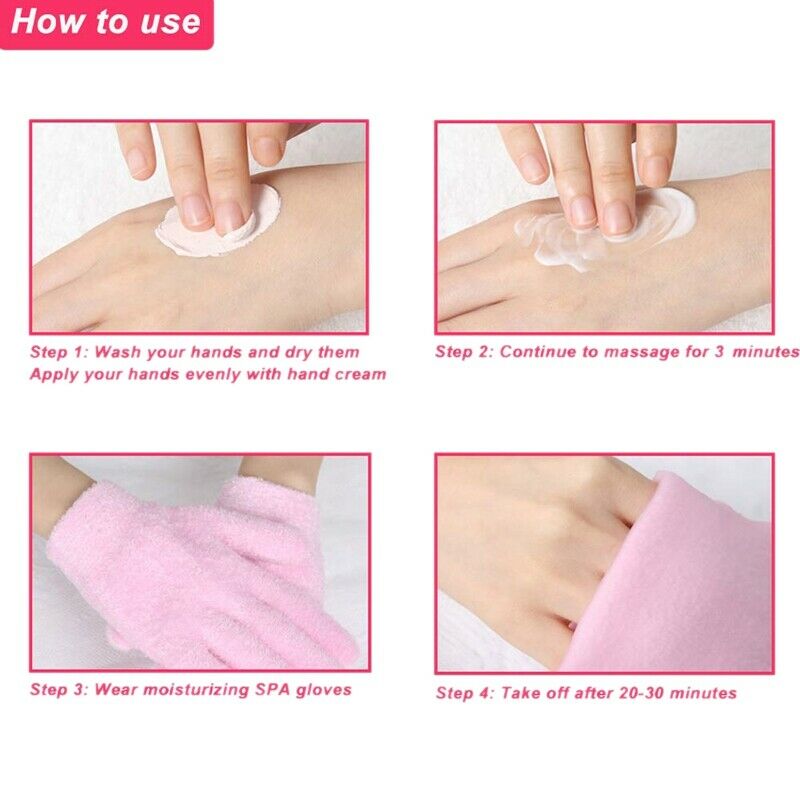 How to use

Step 1: Wash your hands and dry them
Apply your hands evenly with hand cream

Step 2: Continue to massage for 3 minutes

Step 3: Wear moisturizing SPA gloves

Step 4: Take off after 20-30 minutes