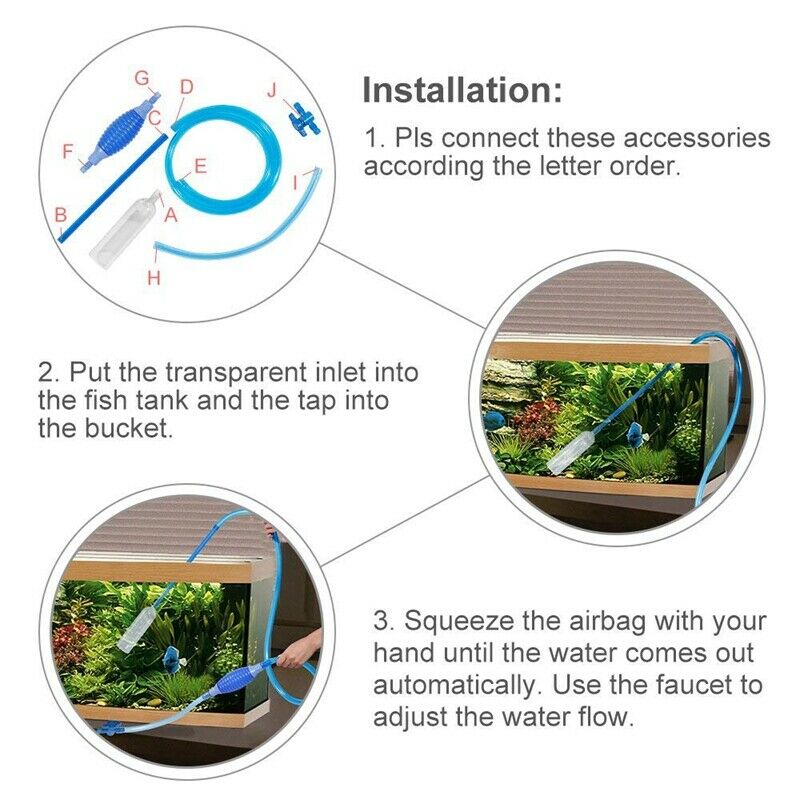 G
D
J
C
F
E
I
B
A
H

Installation:

1. Pls connect these accessories according the letter order.

2. Put the transparent inlet into the fish tank and the tap into the bucket.

3. Squeeze the airbag with your hand until the water comes out automatically. Use the faucet to adjust the water flow.