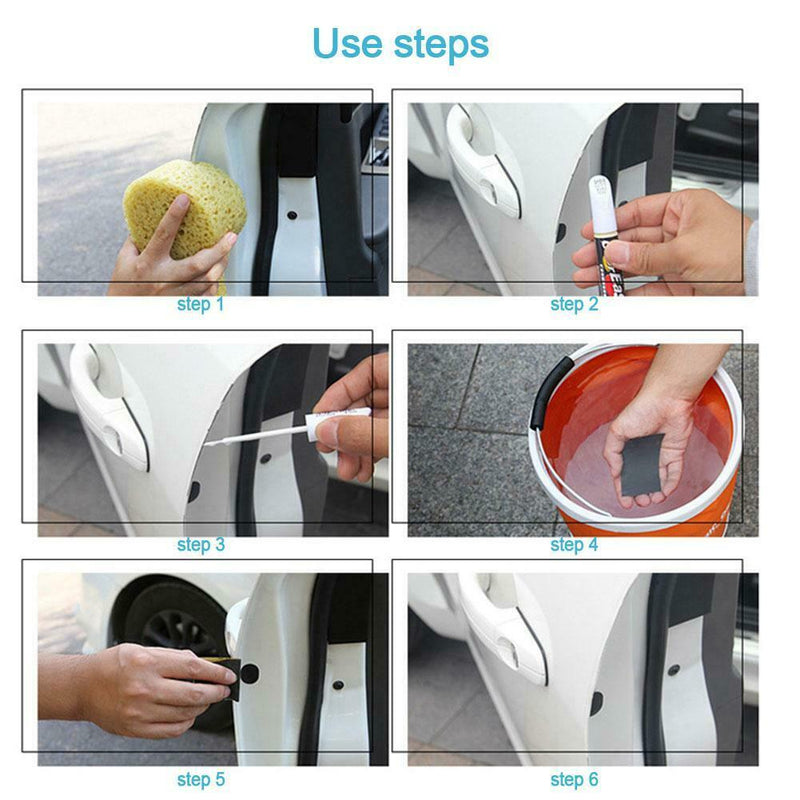 Use steps

step 1

step 2

step 3

step 4

step 5

step 6