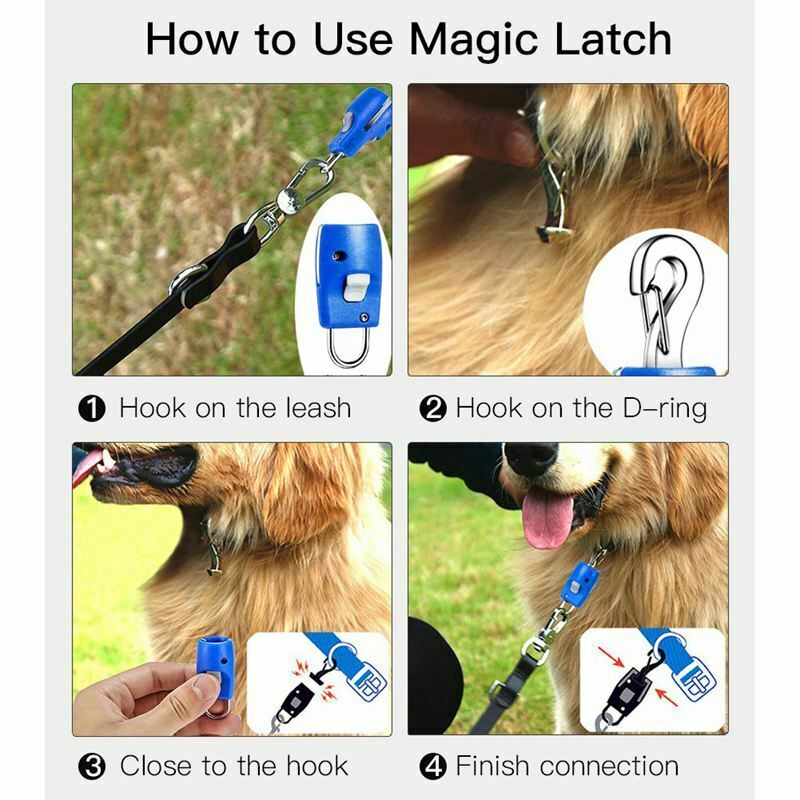 How to Use Magic Latch

❶ Hook on the leash

❷ Hook on the D–ring

❸ Close to the hook

❹ Finish connection